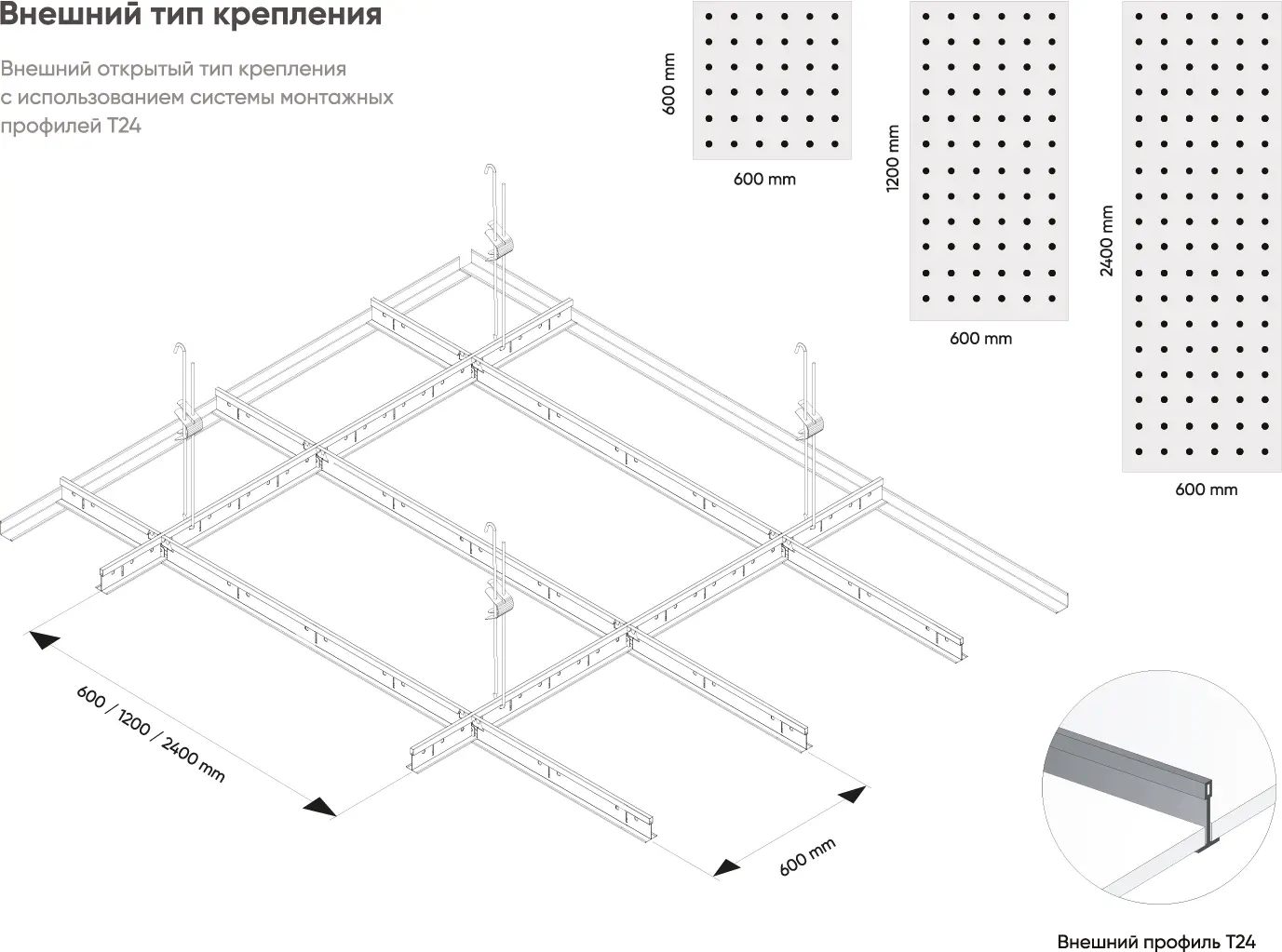 Внешний тип крепления

Внешний открытый тип крепления с использованием системы монтажных профилей T24

600 mm

600 mm

1200 mm

600 mm

2400 mm

600 mm

600 / 1200 / 2400 mm

600 mm

Внешний профиль T24